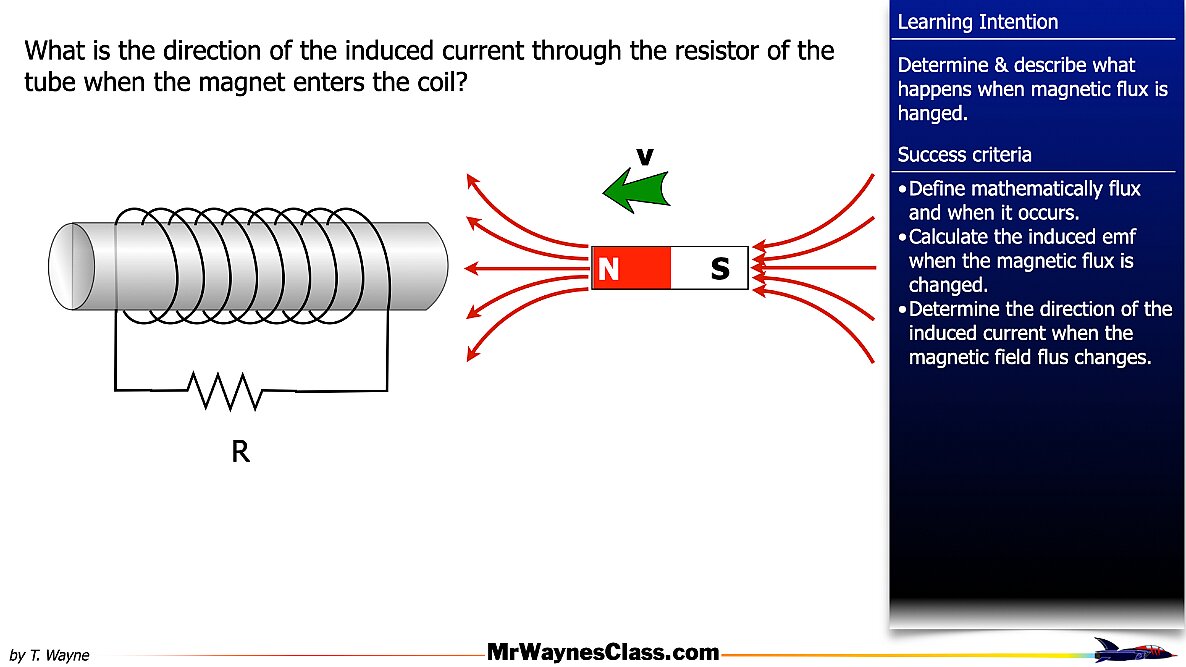 What is the direction of the induced current through the resistor of the tube when the magnet enters the coil?

v

N S

R

Learning Intention

Determine & describe what happens when magnetic flux is hanged.

Success criteria

•Define mathematically flux and when it occurs.
•Calculate the induced emf when the magnetic flux is changed.
•Determine the direction of the induced current when the magnetic field flus changes.

by T. Wayne

MrWaynesClass.com