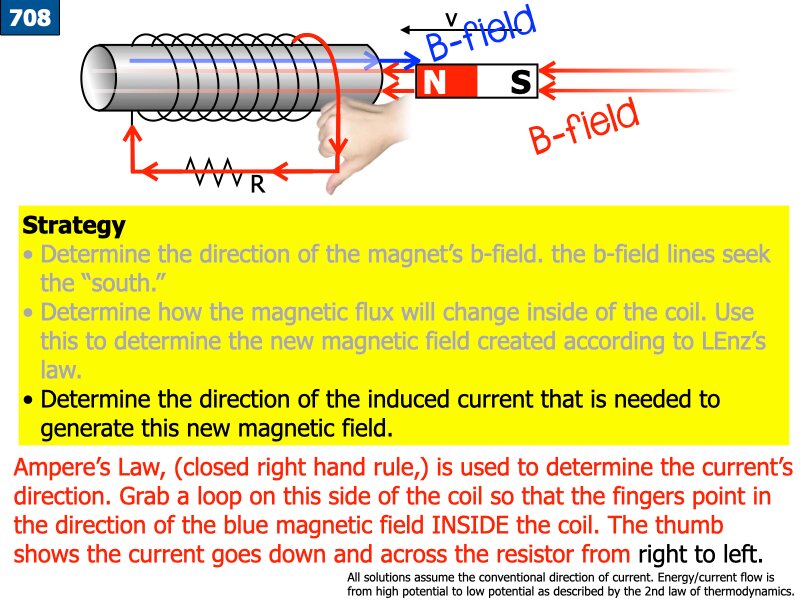 708

v

B-field

N S

B-field

R

**Strategy**

• Determine the direction of the magnet's b-field. the b-field lines seek the "south."

• Determine how the magnetic flux will change inside of the coil. Use this to determine the new magnetic field created according to LEnz's law.

• Determine the direction of the induced current that is needed to generate this new magnetic field.

Ampere's Law, (closed right hand rule,) is used to determine the current's direction. Grab a loop on this side of the coil so that the fingers point in the direction of the blue magnetic field INSIDE the coil. The thumb shows the current goes down and across the resistor from right to left.

All solutions assume the conventional direction of current. Energy/current flow is from high potential to low potential as described by the 2nd law of thermodynamics.