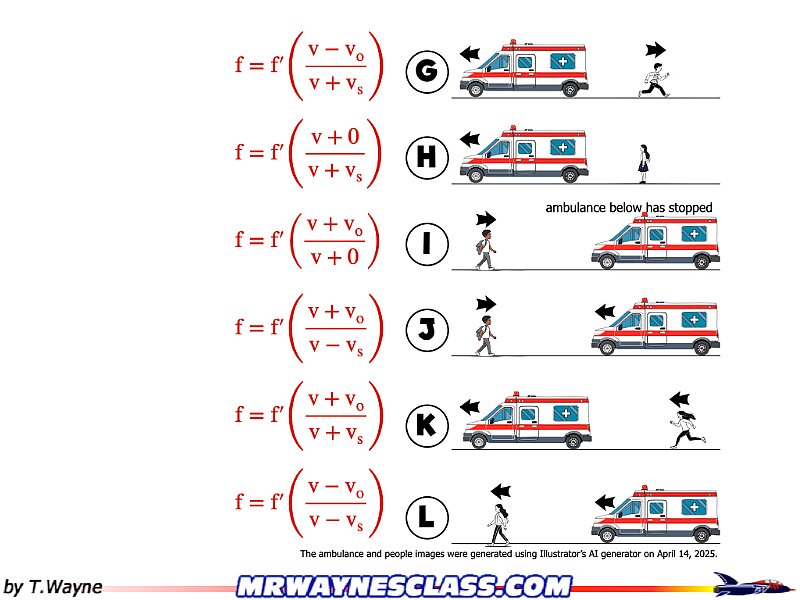 $f = f'\left(\frac{v - v_o}{v + v_s}\right)$ G

$f = f'\left(\frac{v + 0}{v + v_s}\right)$ H

ambulance below has stopped

$f = f'\left(\frac{v + v_o}{v + 0}\right)$ I

$f = f'\left(\frac{v + v_o}{v - v_s}\right)$ J

$f = f'\left(\frac{v + v_o}{v + v_s}\right)$ K

$f = f'\left(\frac{v - v_o}{v - v_s}\right)$ L

The ambulance and people images were generated using Illustrator's AI generator on April 14, 2025.

by T.Wayne

MRWAYNESCLASS.COM